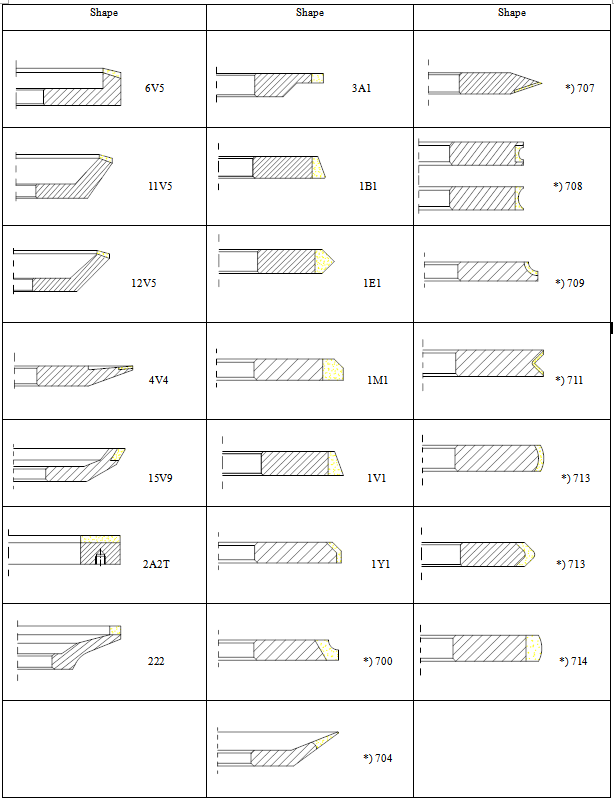 | Shape | Shape | Shape |
|---|---|---|
| 6V5 | 3A1 | *) 707 |
| 11V5 | 1B1 | *) 708 |
| 12V5 | 1E1 | *) 709 |
| 4V4 | 1M1 | *) 711 |
| 15V9 | 1V1 | *) 713 |
| 2A2T | 1Y1 | *) 713 |
| 222 | *) 700 | *) 714 |
| | *) 704 | |